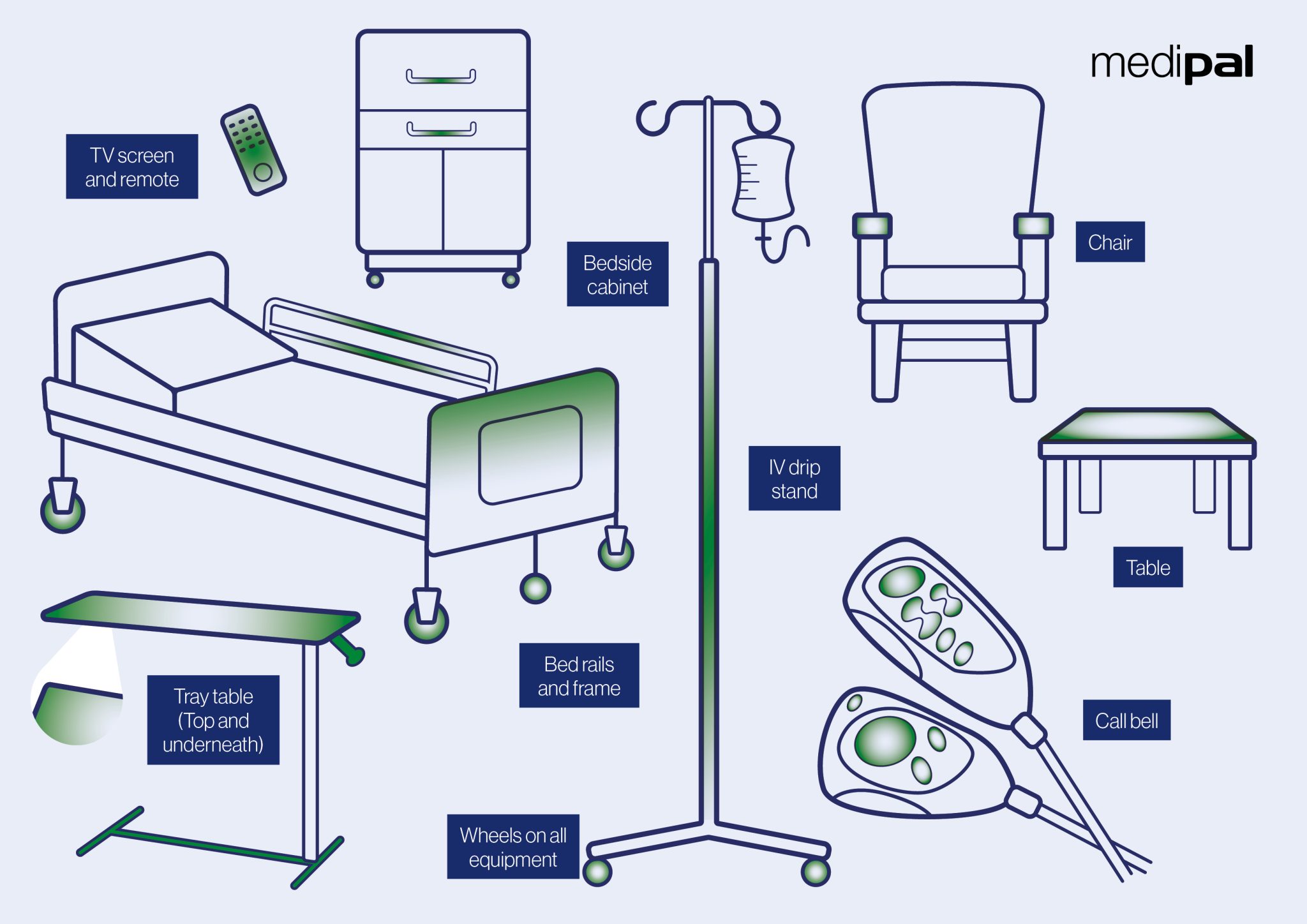 medipal

TV screen and remote

Bedside cabinet

Chair

IV drip stand

Table

Bed rails and frame

Tray table (Top and underneath)

Call bell

Wheels on all equipment